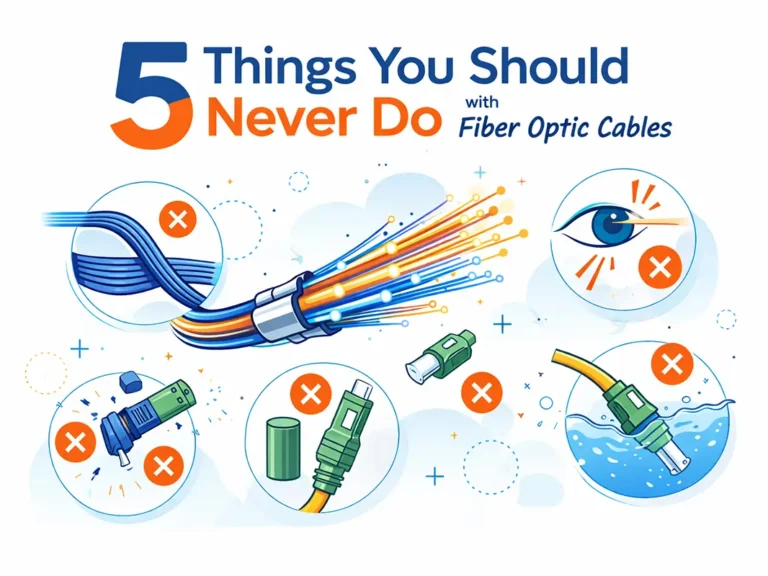 5 Things You Should Never Do with Fiber Optic Cables