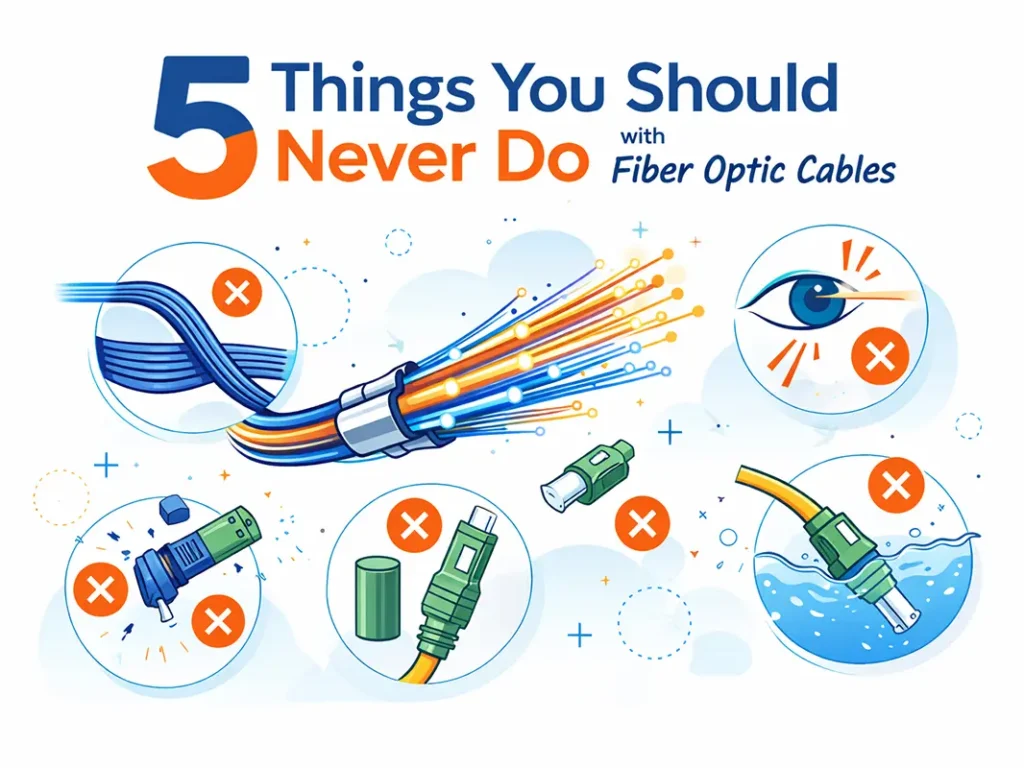 5 Things You Should Never Do with Fiber Optic Cables