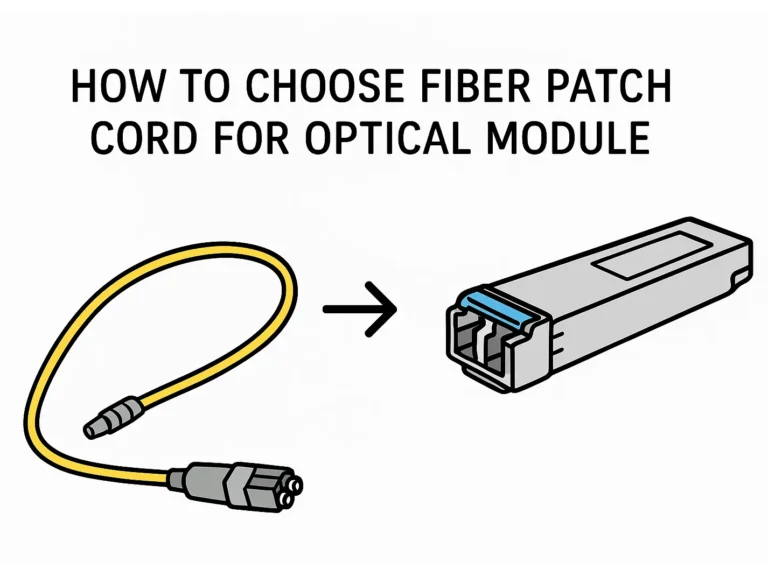 HOW TO CHOOSE FIBER PATCH CORD FOR OPTICAL MODULE