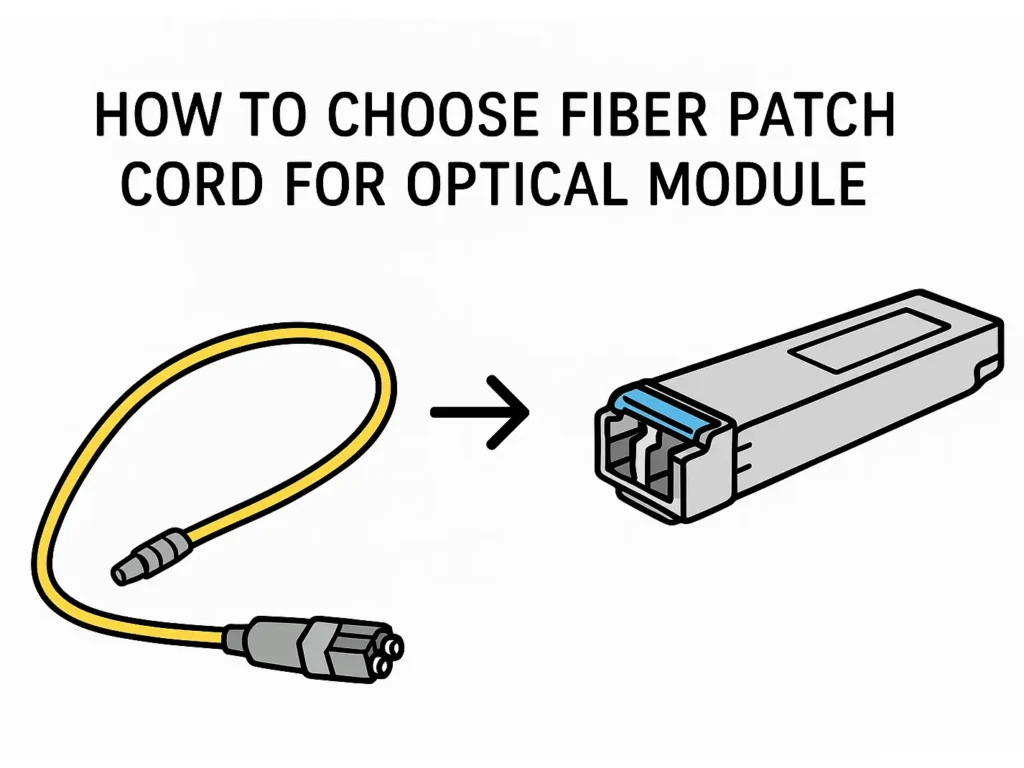 HOW TO CHOOSE FIBER PATCH CORD FOR OPTICAL MODULE