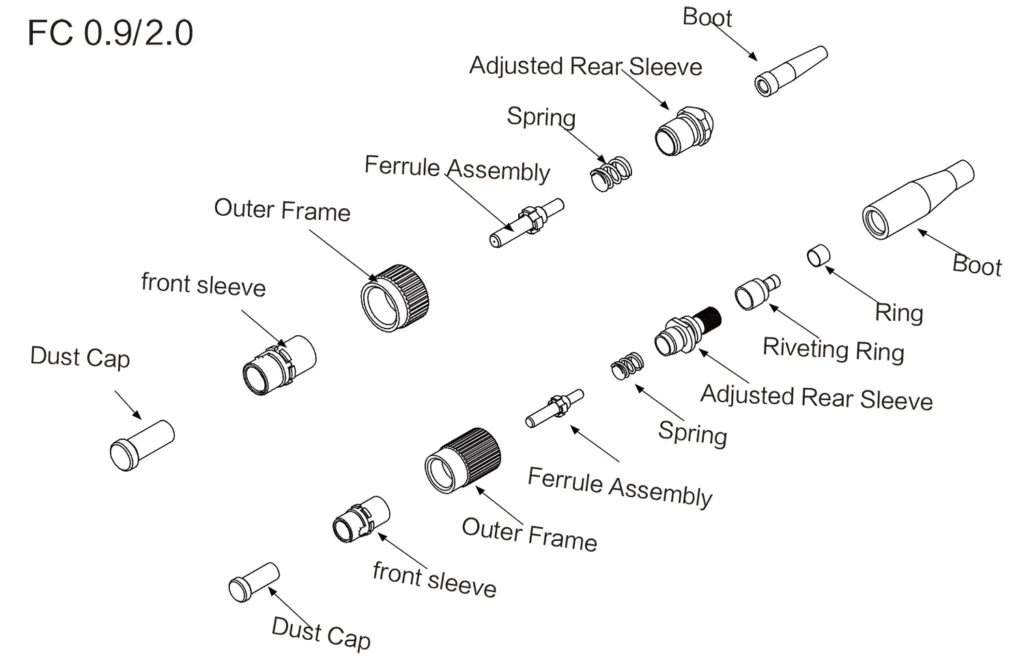 FC 0.9/2.0

Boot

Adjusted Rear Sleeve

Spring

Ferrule Assembly

Outer Frame

front sleeve

Dust Cap

Boot

Ring

Riveting Ring

Adjusted Rear Sleeve

Spring

Ferrule Assembly

Outer Frame

front sleeve

Dust Cap